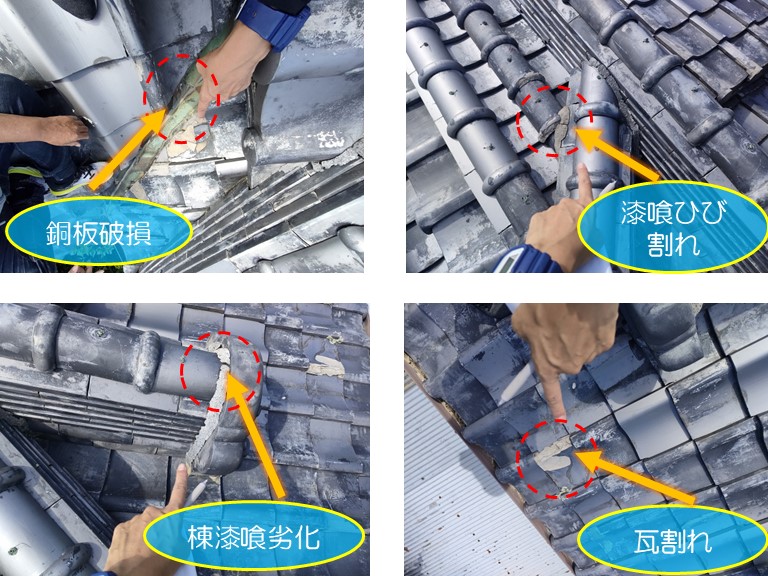 銅板破損

漆喰ひび割れ

棟漆喰劣化

瓦割れ